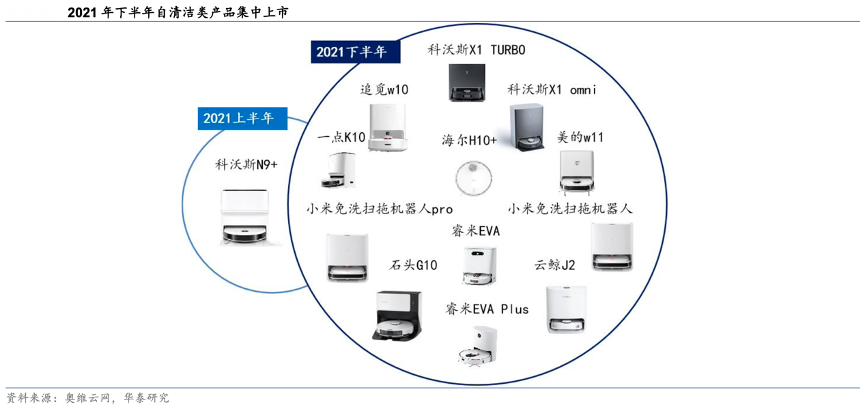 2021 年下半年自清洁类产品集中上市

2021上半年

科沃斯N9+

2021下半年

科沃斯X1 TURBO

追觅w10

科沃斯X1 omni

一点K10

海尔H10+

美的w11

小米免洗扫拖机器人pro

小米免洗扫拖机器人

睿米EVA

石头G10

云鲸J2

睿米EVA Plus

资料来源：奥维云网，华泰研究